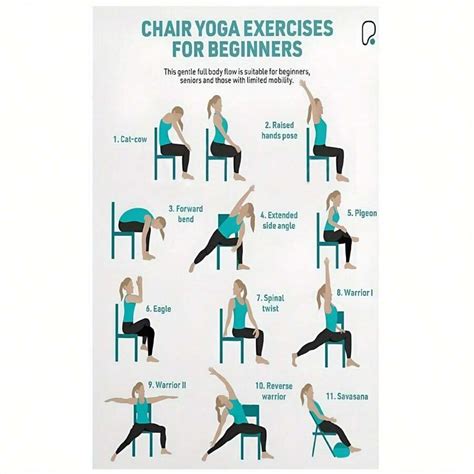 CHAIR YOGA EXERCISES FOR BEGINNERS

This gentle full body flow is suitable for beginners, seniors and those with limited mobility.

1. Cat-cow

2. Raised hands pose

3. Forward bend

4. Extended side angle

5. Pigeon

6. Eagle

7. Spinal twist

8. Warrior I

9. Warrior II

10. Reverse warrior

11. Savasana